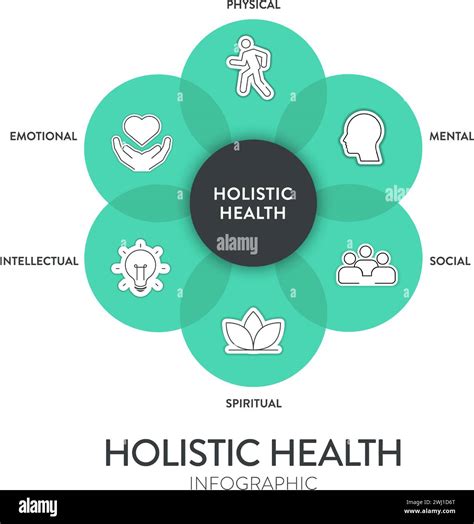 PHYSICAL

EMOTIONAL

MENTAL

HOLISTIC HEALTH

alamy

INTELLECTUAL

SOCIAL

SPIRITUAL

HOLISTIC HEALTH
INFOGRAPHIC

alamy

Image ID: 2WJ1D6T
www.alamy.com