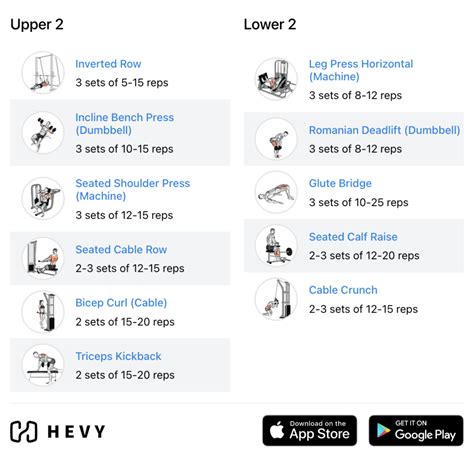 Upper 2

Inverted Row
3 sets of 5-15 reps

Incline Bench Press (Dumbbell)
3 sets of 10-15 reps

Seated Shoulder Press (Machine)
3 sets of 12-15 reps

Seated Cable Row
2-3 sets of 12-15 reps

Bicep Curl (Cable)
2 sets of 15-20 reps

Triceps Kickback
2 sets of 15-20 reps

Lower 2

Leg Press Horizontal (Machine)
3 sets of 8-12 reps

Romanian Deadlift (Dumbbell)
3 sets of 8-12 reps

Glute Bridge
3 sets of 10-25 reps

Seated Calf Raise
2-3 sets of 12-20 reps

Cable Crunch
2-3 sets of 12-15 reps

HEVY

Download on the App Store

GET IT ON Google Play