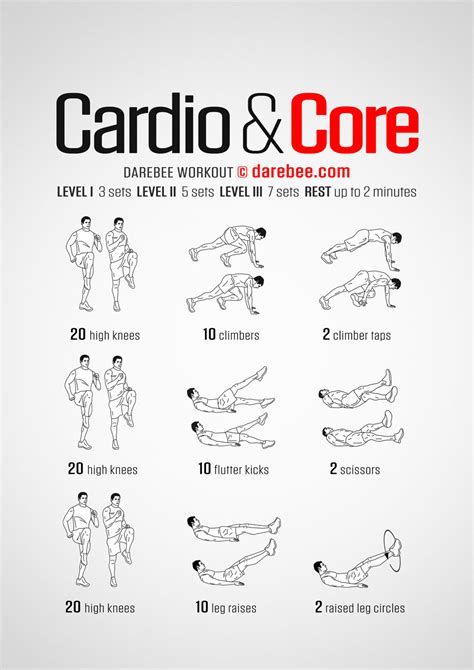 Cardio & Core

DAREBEE WORKOUT © darebee.com

LEVEL I 3 sets LEVEL II 5 sets LEVEL III 7 sets REST up to 2 minutes

20 high knees

10 climbers

2 climber taps

20 high knees

10 flutter kicks

2 scissors

20 high knees

10 leg raises

2 raised leg circles