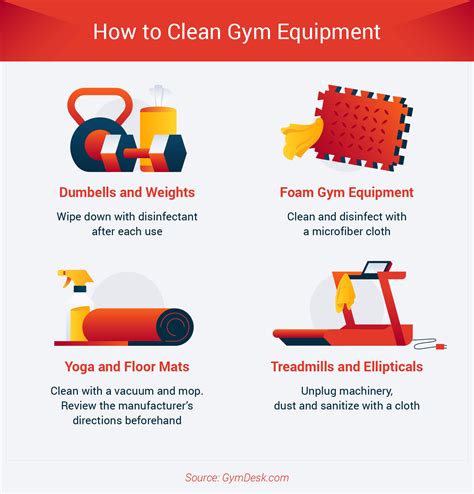 How to Clean Gym Equipment

Dumbells and Weights

Wipe down with disinfectant after each use

Foam Gym Equipment

Clean and disinfect with a microfiber cloth

Yoga and Floor Mats

Clean with a vacuum and mop. Review the manufacturer's directions beforehand

Treadmills and Ellipticals

Unplug machinery, dust and sanitize with a cloth

Source: GymDesk.com