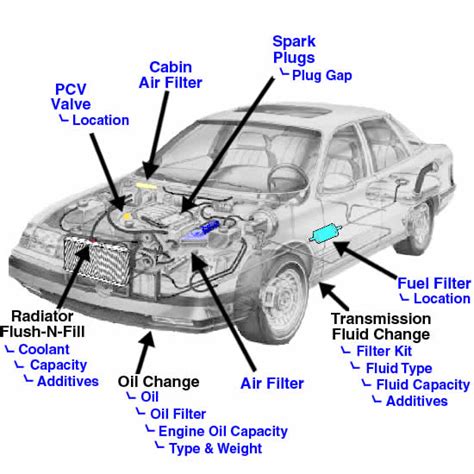 Spark Plugs
Plug Gap

Cabin Air Filter

PCV Valve
Location

Fuel Filter
Location

Radiator Flush-N-Fill
Coolant
Capacity
Additives

Transmission Fluid Change
Filter Kit
Fluid Type
Fluid Capacity
Additives

Oil Change
Oil
Oil Filter
Engine Oil Capacity
Type & Weight

Air Filter