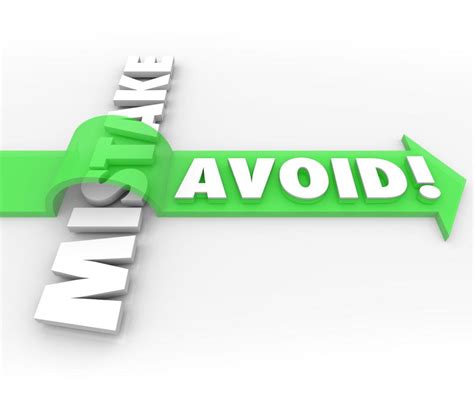 MISTAKE

AVOID!