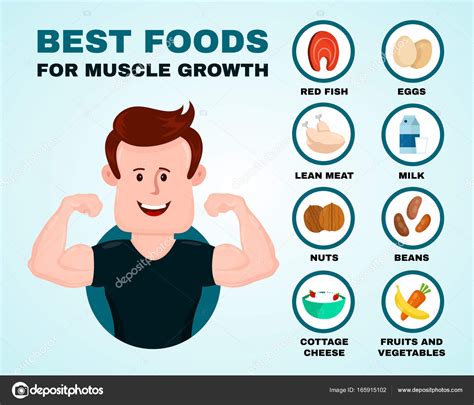 BEST FOODS
FOR MUSCLE GROWTH

RED FISH

EGGS

LEAN MEAT

MILK

NUTS

BEANS

COTTAGE CHEESE

FRUITS AND VEGETABLES

depositphotos

depositphotos

Image ID: 165915102

www.depositphotos.com